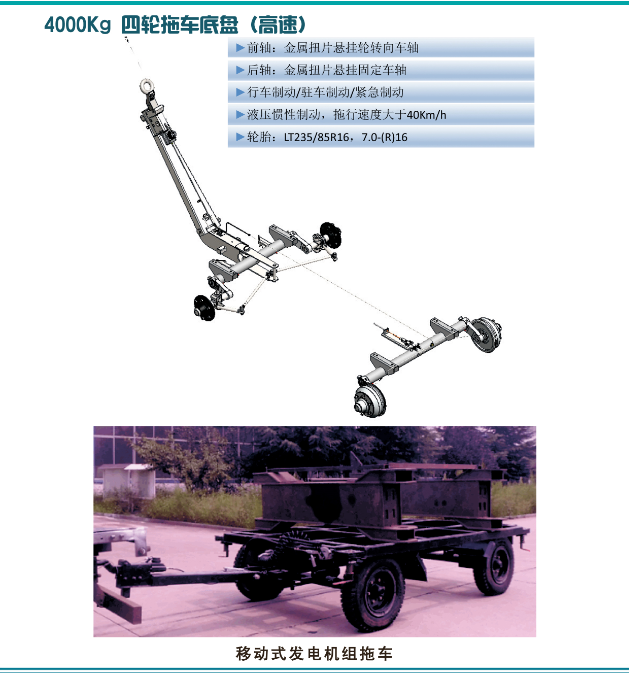 4000Kg 四轮拖车底盘（高速）

►前轴：金属扭片悬挂轮转向车轴

►后轴：金属扭片悬挂固定车轴

►行车制动/驻车制动/紧急制动

►液压惯性制动，拖行速度大于40Km/h

►轮胎：LT235/85R16，7.0-(R)16

移动式发电机组拖车